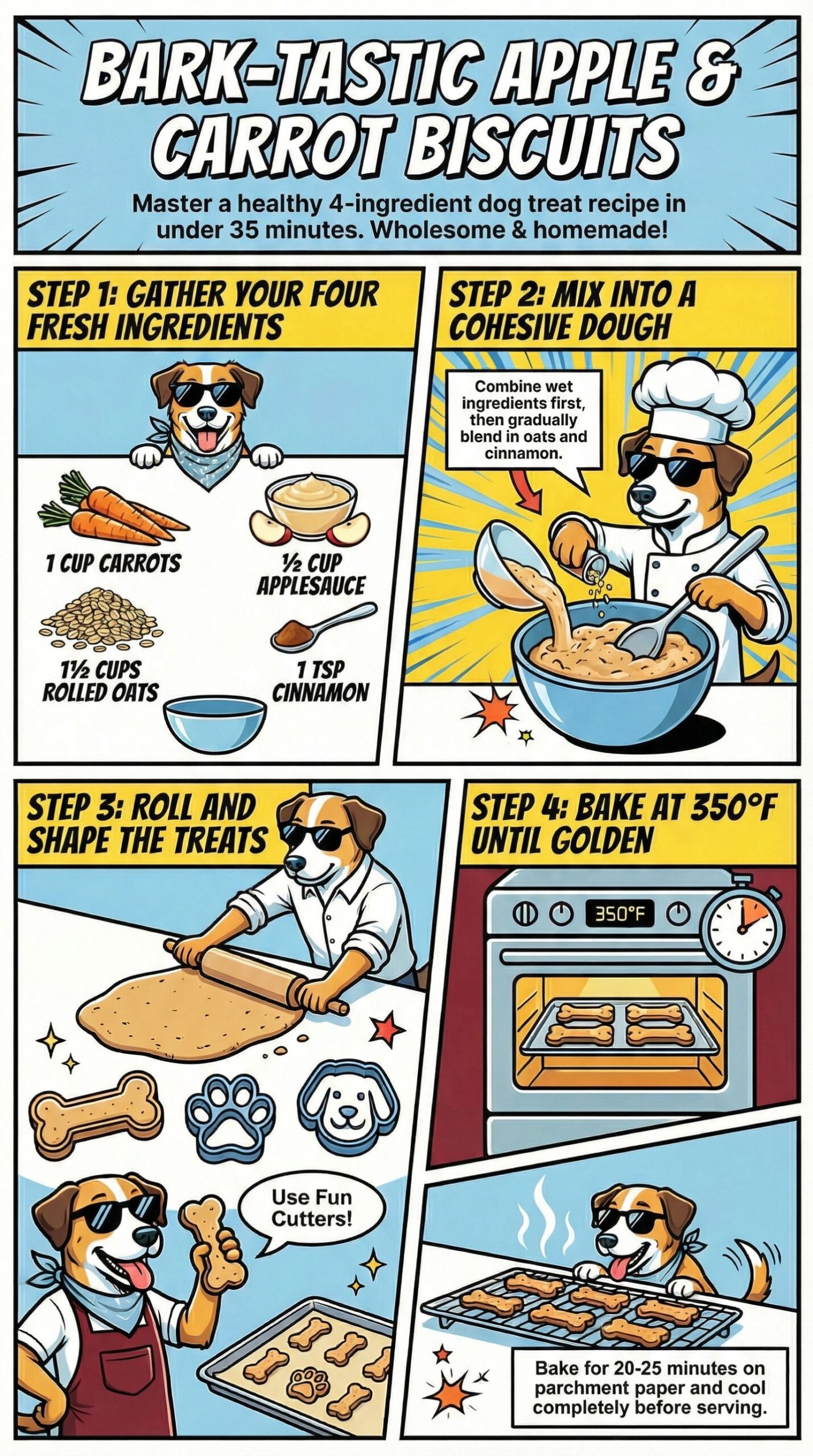 BARK-TASTIC APPLE & CARROT BISCUITS

Master a healthy 4-ingredient dog treat recipe in under 35 minutes. Wholesome & homemade!

STEP 1: GATHER YOUR FOUR FRESH INGREDIENTS

1 CUP CARROTS

½ CUP APPLESAUCE

1½ CUPS ROLLED OATS

1 TSP CINNAMON

STEP 2: MIX INTO A COHESIVE DOUGH

Combine wet ingredients first, then gradually blend in oats and cinnamon.

STEP 3: ROLL AND SHAPE THE TREATS

Use Fun Cutters!

STEP 4: BAKE AT 350°F UNTIL GOLDEN

350°F

Bake for 20-25 minutes on parchment paper and cool completely before serving.