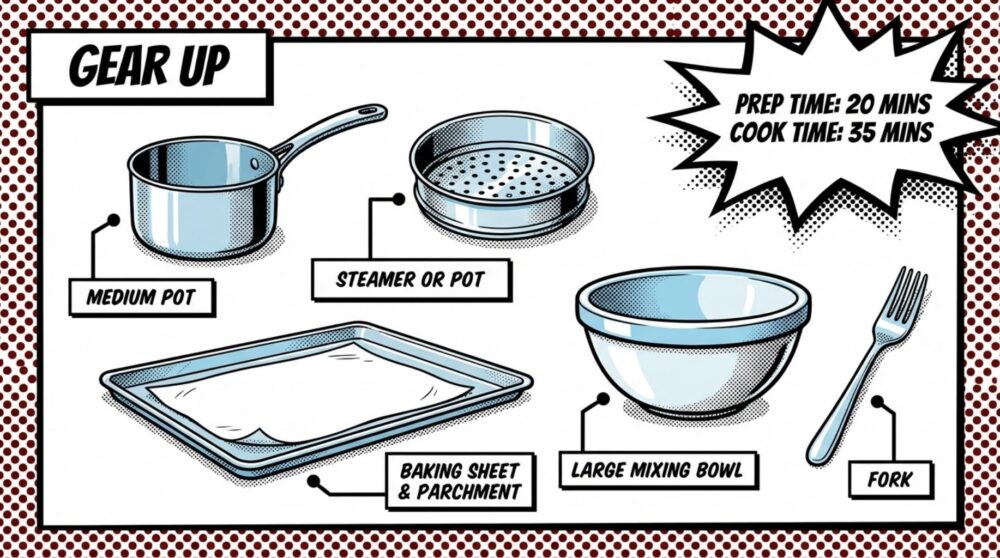 GEAR UP

PREP TIME: 20 MINS
COOK TIME: 35 MINS

MEDIUM POT

STEAMER OR POT

BAKING SHEET & PARCHMENT

LARGE MIXING BOWL

FORK