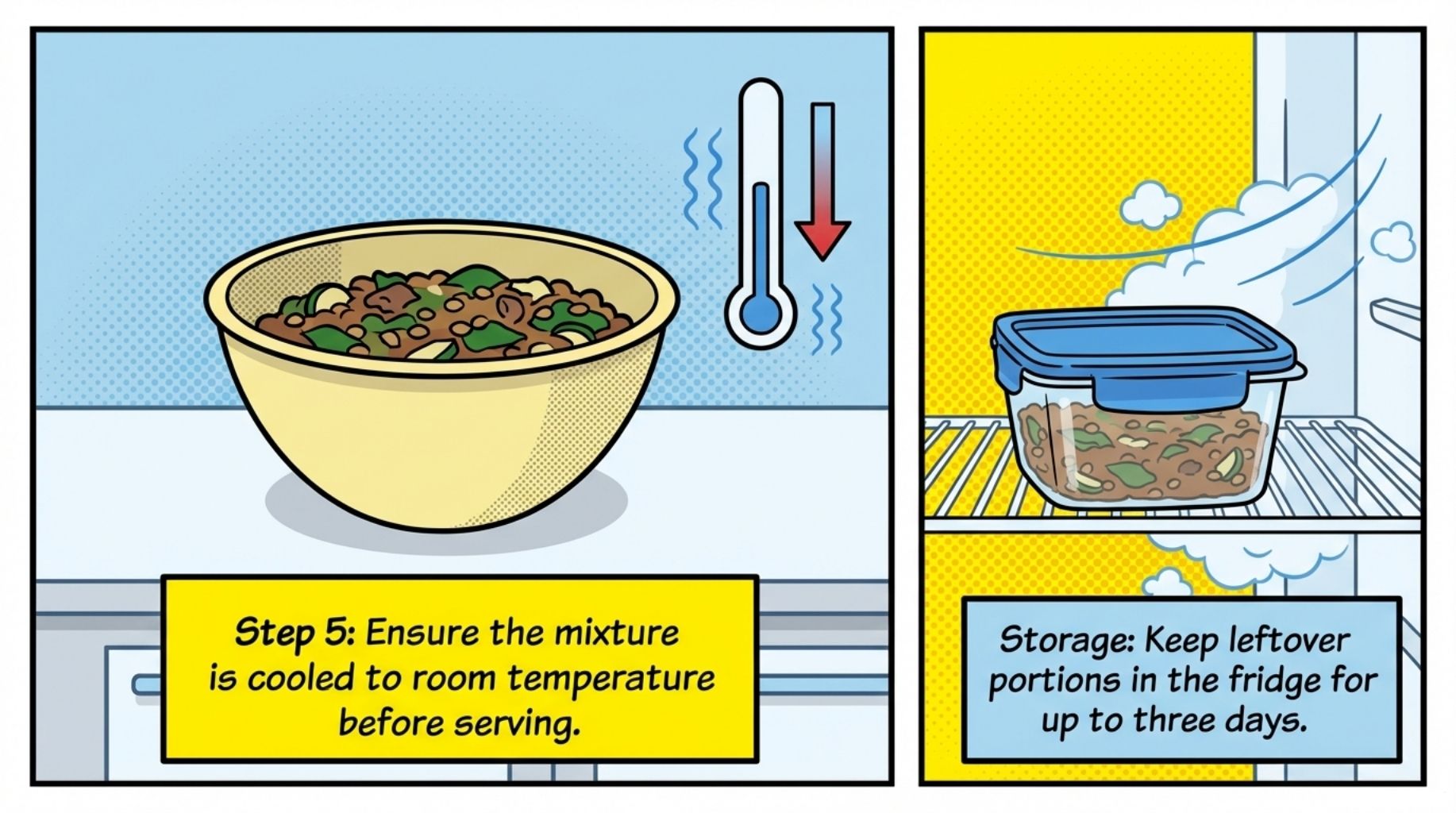 Step 5: Ensure the mixture is cooled to room temperature before serving.

Storage: Keep leftover portions in the fridge for up to three days.