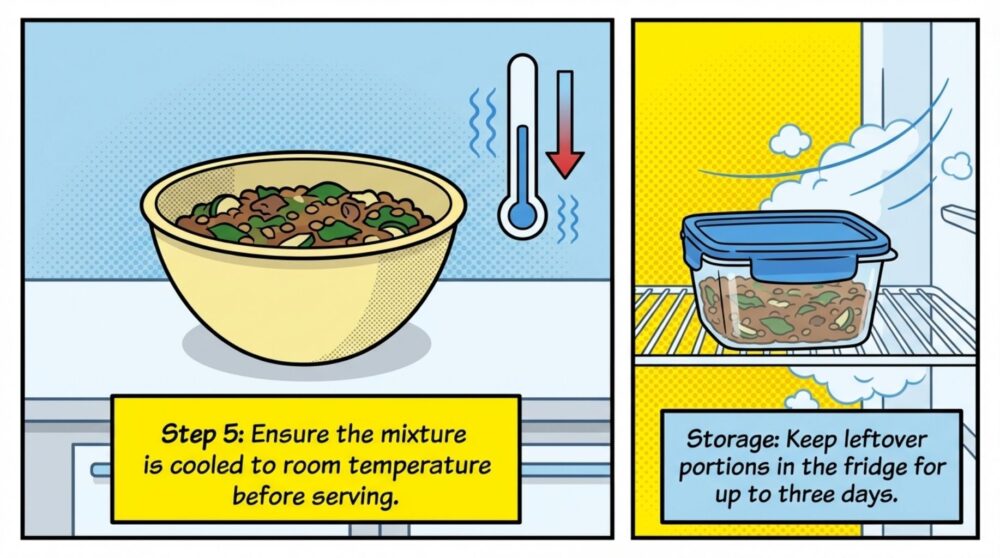 Step 5: Ensure the mixture is cooled to room temperature before serving.

Storage: Keep leftover portions in the fridge for up to three days.