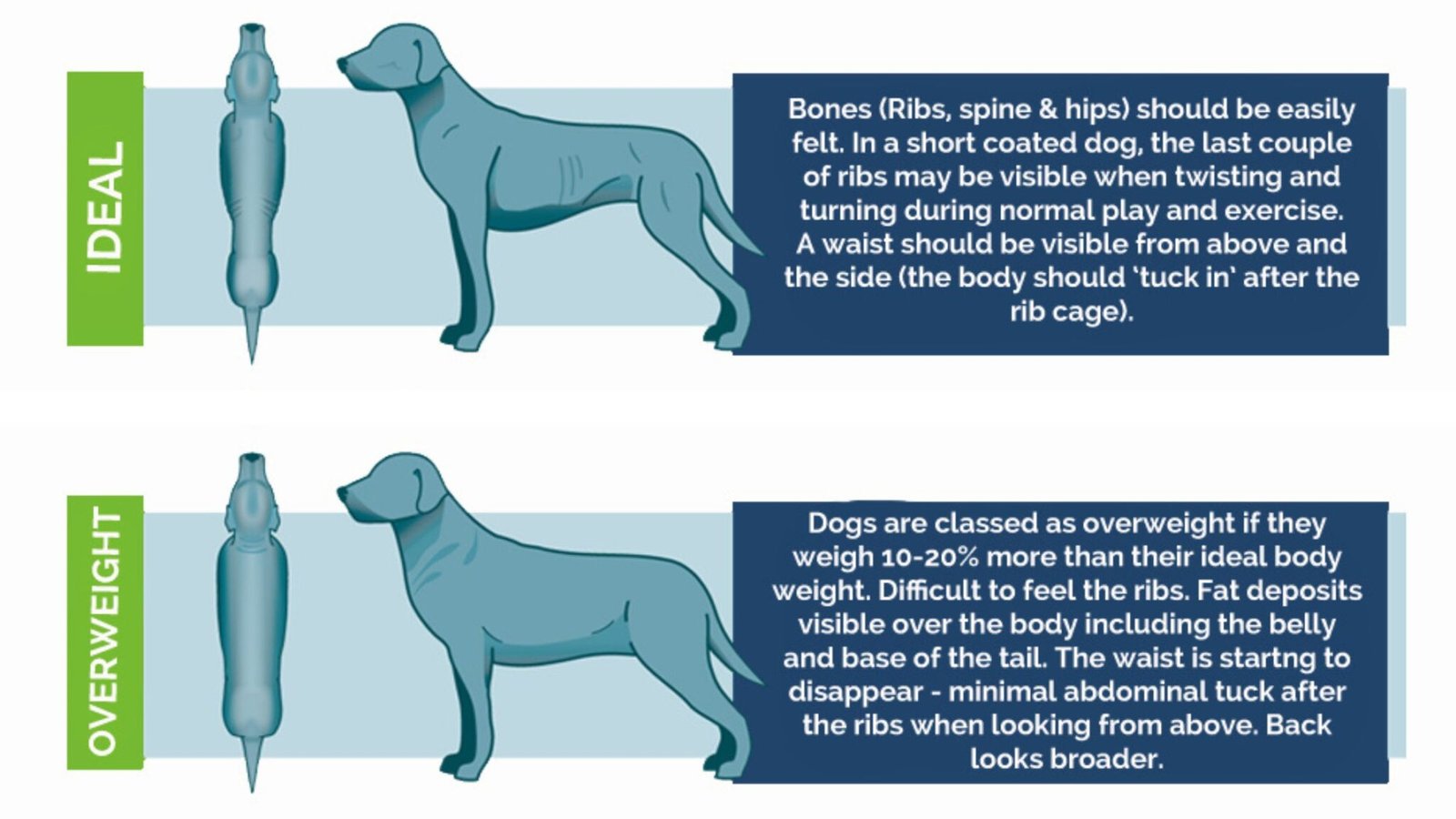 IDEAL

Bones (Ribs, spine & hips) should be easily felt. In a short coated dog, the last couple of ribs may be visible when twisting and turning during normal play and exercise. A waist should be visible from above and the side (the body should 'tuck in' after the rib cage).

OVERWEIGHT

Dogs are classed as overweight if they weigh 10-20% more than their ideal body weight. Difficult to feel the ribs. Fat deposits visible over the body including the belly and base of the tail. The waist is startng to disappear - minimal abdominal tuck after the ribs when looking from above. Back looks broader.