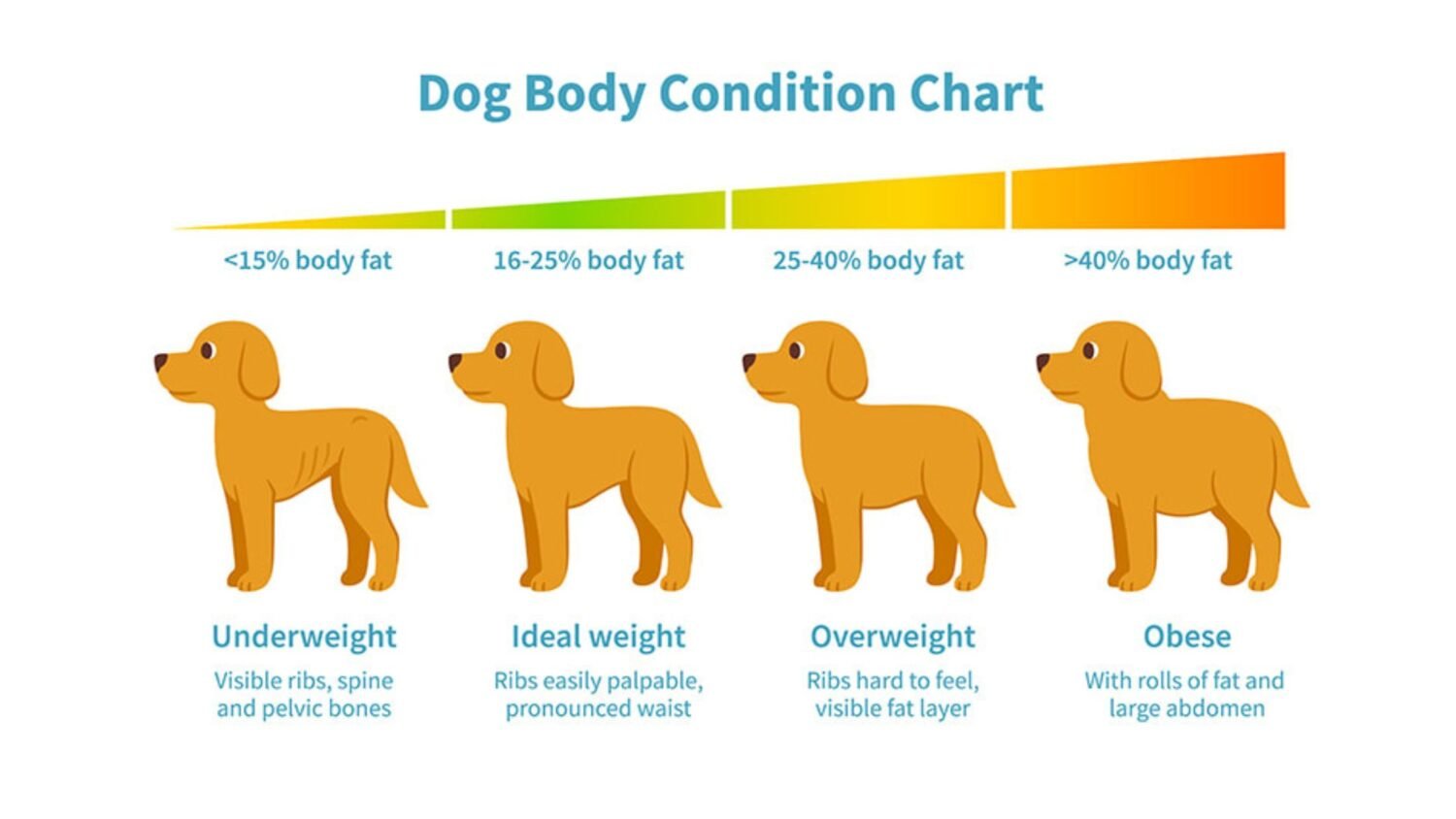 Dog Body Condition Chart

<15% body fat

16-25% body fat

25-40% body fat

>40% body fat

Underweight
Visible ribs, spine and pelvic bones

Ideal weight
Ribs easily palpable, pronounced waist

Overweight
Ribs hard to feel, visible fat layer

Obese
With rolls of fat and large abdomen